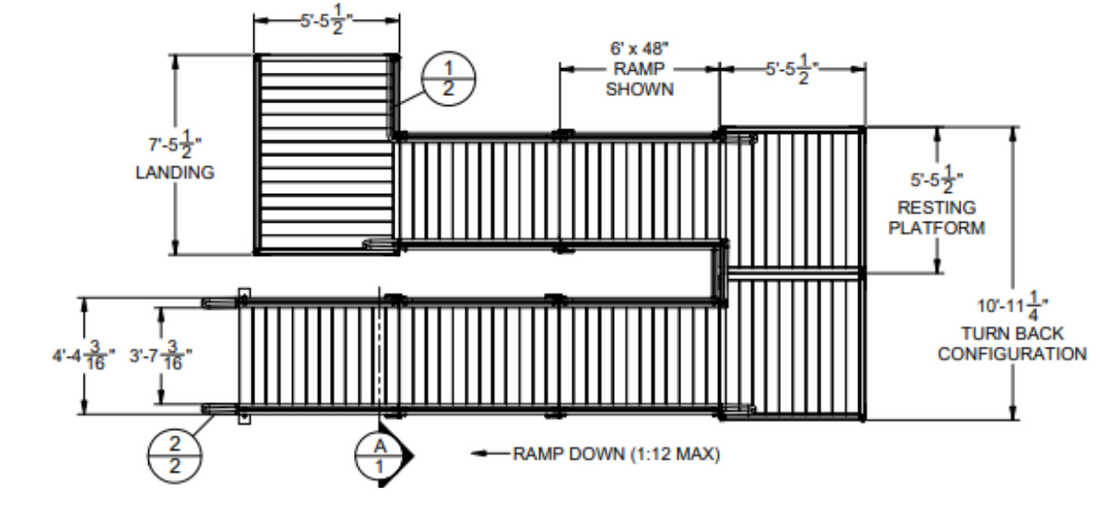 5'-5$\frac{1}{2}$"

$\frac{1}{2}$

6' x 48"
RAMP
SHOWN

5'-5$\frac{1}{2}$"

7'-5$\frac{1}{2}$"
LANDING

5'-5$\frac{1}{2}$"
RESTING
PLATFORM

10'-11$\frac{1}{4}$"
TURN BACK
CONFIGURATION

4'-4$\frac{3}{16}$"

3'-7$\frac{3}{16}$"

$\frac{2}{2}$

$\frac{A}{1}$

RAMP DOWN (1:12 MAX)